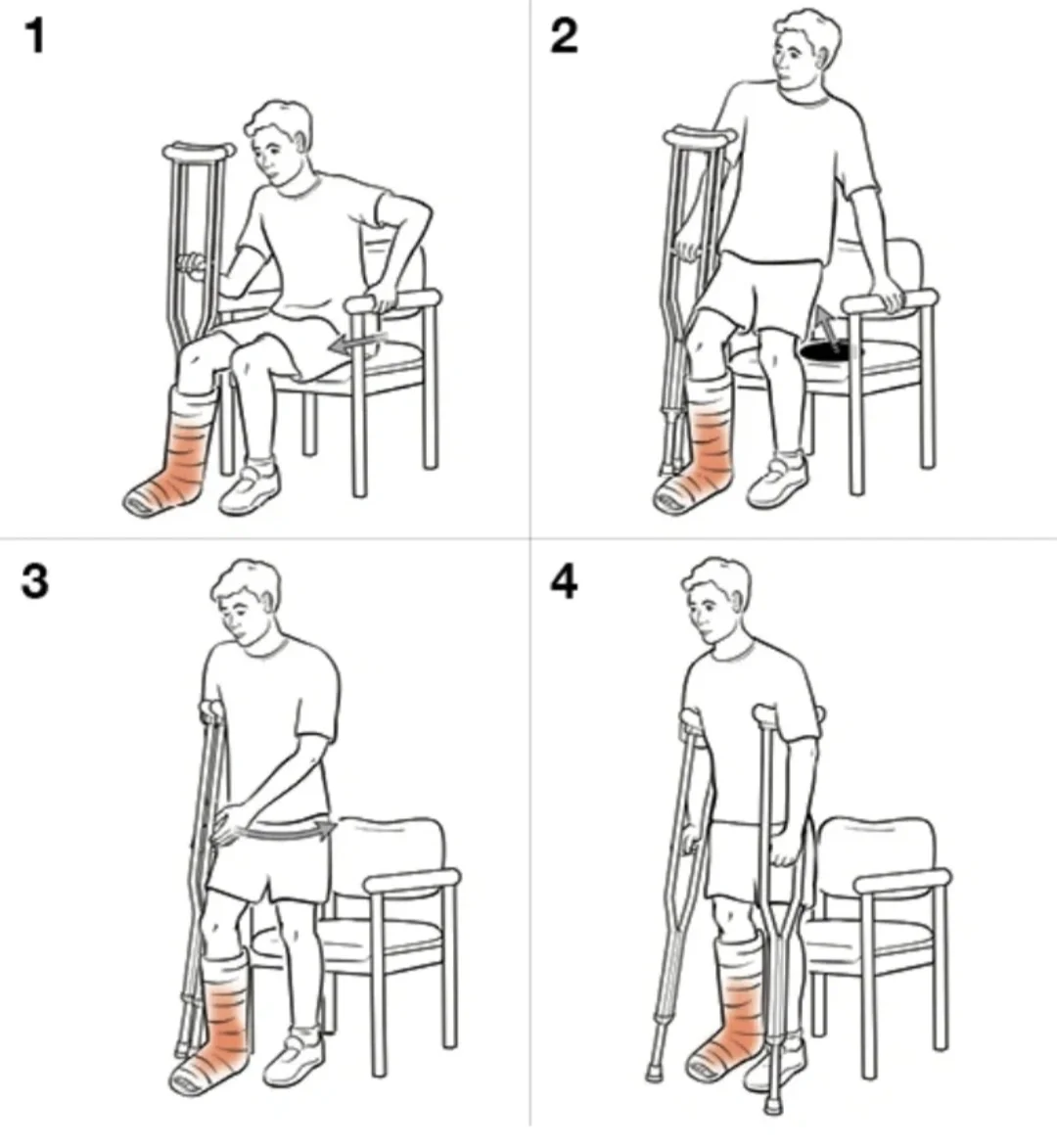 1

2

3

4